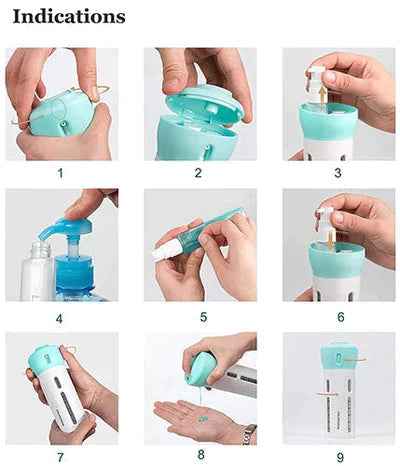 Indications

1

2

3

4

5

6

7

8

9